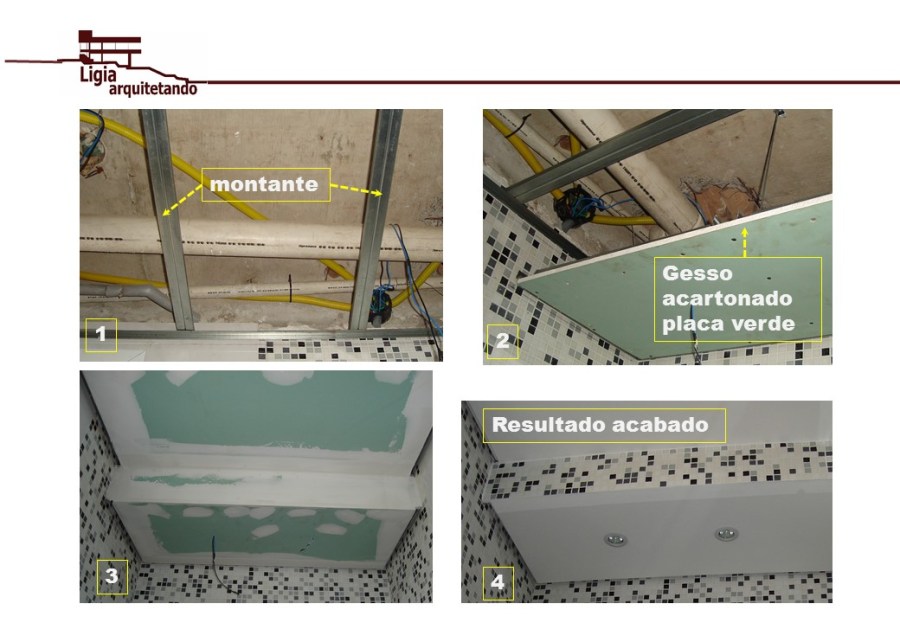 Ligia
arquitetando

montante

1

Gesso acartonado placa verde

2

3

Resultado acabado

4